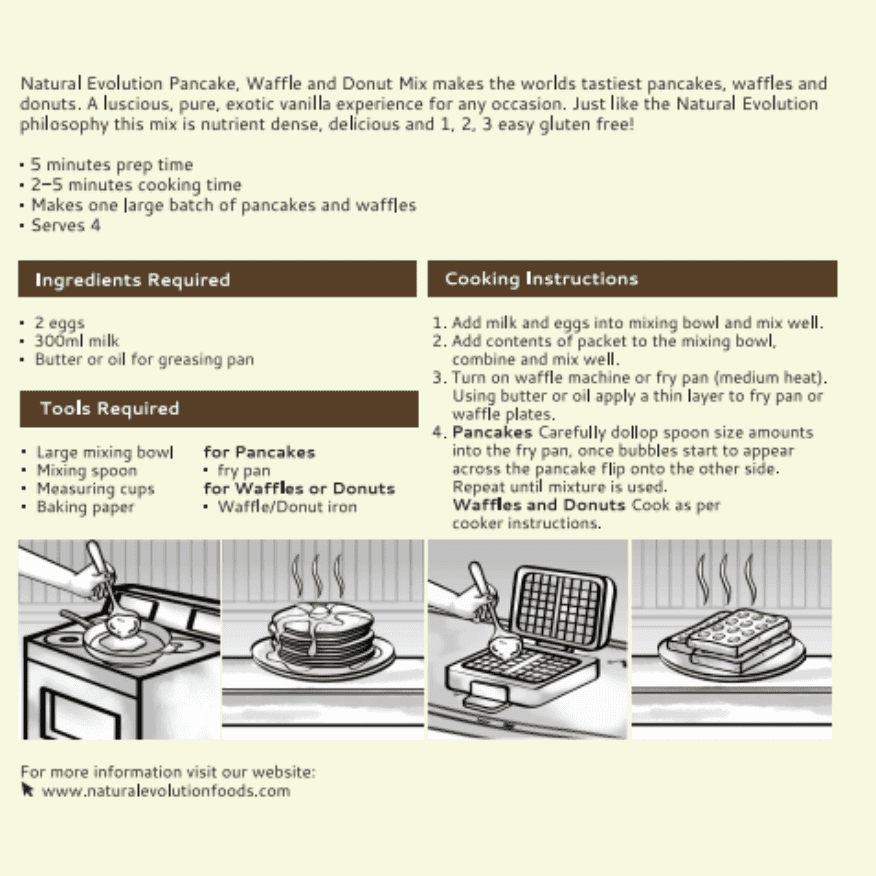 Natural Evolution Pancake, Waffle and Donut Mix makes the worlds tastiest pancakes, waffles and donuts. A luscious, pure, exotic vanilla experience for any occasion. Just like the Natural Evolution philosophy this mix is nutrient dense, delicious and 1, 2, 3 easy gluten free!

• 5 minutes prep time
• 2–5 minutes cooking time
• Makes one large batch of pancakes and waffles
• Serves 4

Ingredients Required

• 2 eggs
• 300ml milk
• Butter or oil for greasing pan

Tools Required

• Large mixing bowl
• Mixing spoon
• Measuring cups
• Baking paper

for Pancakes
• fry pan
for Waffles or Donuts
• Waffle/Donut iron

Cooking Instructions

1. Add milk and eggs into mixing bowl and mix well.
2. Add contents of packet to the mixing bowl, combine and mix well.
3. Turn on waffle machine or fry pan (medium heat). Using butter or oil apply a thin layer to fry pan or waffle plates.
4. Pancakes Carefully dollop spoon size amounts into the fry pan, once bubbles start to appear across the pancake flip onto the other side. Repeat until mixture is used.
Waffles and Donuts Cook as per cooker instructions.

For more information visit our website:
www.naturalevolutionfoods.com