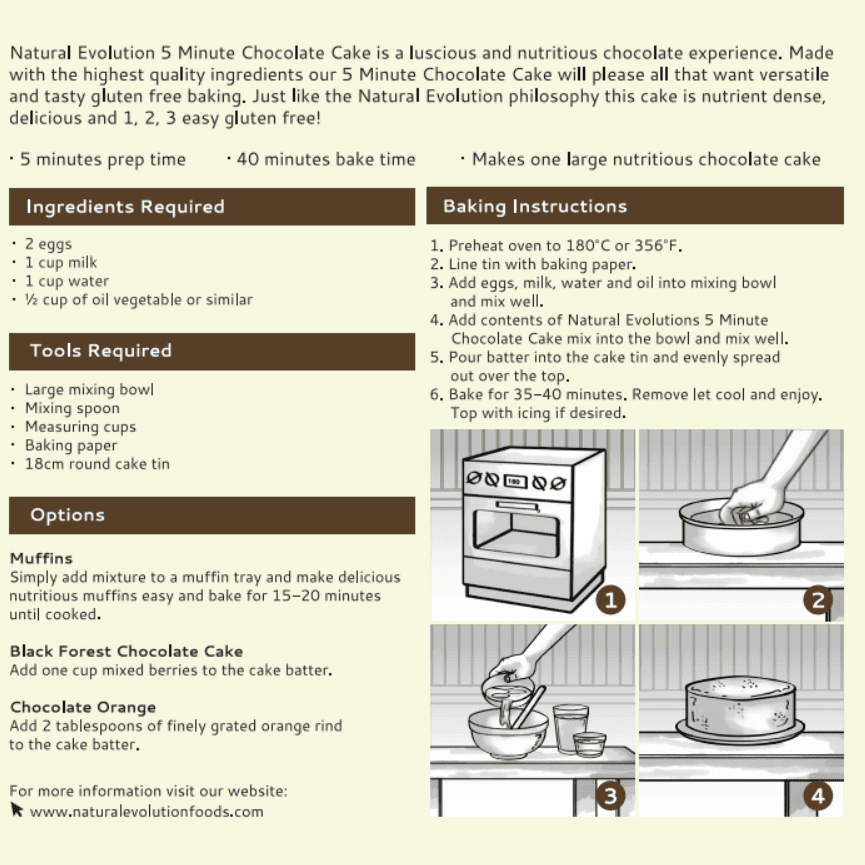 Natural Evolution 5 Minute Chocolate Cake is a luscious and nutritious chocolate experience. Made with the highest quality ingredients our 5 Minute Chocolate Cake will please all that want versatile and tasty gluten free baking. Just like the Natural Evolution philosophy this cake is nutrient dense, delicious and 1, 2, 3 easy gluten free!

· 5 minutes prep time · 40 minutes bake time · Makes one large nutritious chocolate cake

Ingredients Required

· 2 eggs
· 1 cup milk
· 1 cup water
· ½ cup of oil vegetable or similar

Tools Required

· Large mixing bowl
· Mixing spoon
· Measuring cups
· Baking paper
· 18cm round cake tin

Options

Muffins
Simply add mixture to a muffin tray and make delicious nutritious muffins easy and bake for 15–20 minutes until cooked.

Black Forest Chocolate Cake
Add one cup mixed berries to the cake batter.

Chocolate Orange
Add 2 tablespoons of finely grated orange rind to the cake batter.

For more information visit our website:
www.naturalevolutionfoods.com

Baking Instructions

1. Preheat oven to 180°C or 356°F.
2. Line tin with baking paper.
3. Add eggs, milk, water and oil into mixing bowl and mix well.
4. Add contents of Natural Evolutions 5 Minute Chocolate Cake mix into the bowl and mix well.
5. Pour batter into the cake tin and evenly spread out over the top.
6. Bake for 35–40 minutes. Remove let cool and enjoy. Top with icing if desired.

180

1

2

3

4