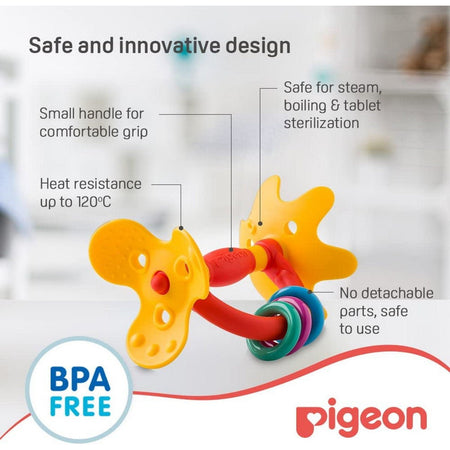 Safe and innovative design

Small handle for comfortable grip

Safe for steam, boiling & tablet sterilization

Heat resistance up to 120°C

No detachable parts, safe to use

BPA FREE

pigeon