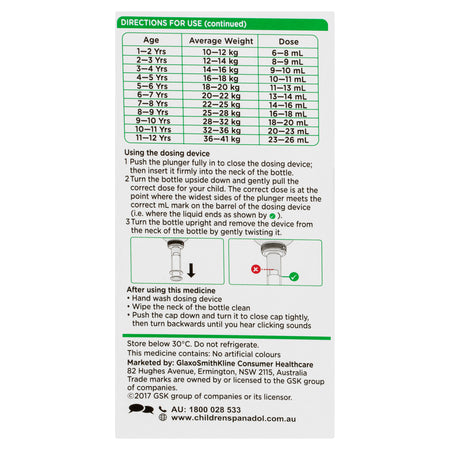 DIRECTIONS FOR USE (continued)

| Age | Average Weight | Dose |
|---|---|---|
| 1–2 Yrs | 10–12 kg | 6–8 mL |
| 2–3 Yrs | 12–14 kg | 8–9 mL |
| 3–4 Yrs | 14–16 kg | 9–10 mL |
| 4–5 Yrs | 16–18 kg | 10–11 mL |
| 5–6 Yrs | 18–20 kg | 11–13 mL |
| 6–7 Yrs | 20–22 kg | 13–14 mL |
| 7–8 Yrs | 22–25 kg | 14–16 mL |
| 8–9 Yrs | 25–28 kg | 16–18 mL |
| 9–10 Yrs | 28–32 kg | 18–20 mL |
| 10–11 Yrs | 32–36 kg | 20–23 mL |
| 11–12 Yrs | 36–41 kg | 23–26 mL |

Using the dosing device
1 Push the plunger fully in to close the dosing device; then insert it firmly into the neck of the bottle.
2 Turn the bottle upside down and gently pull the correct dose for your child. The correct dose is at the point where the widest sides of the plunger meets the correct mL mark on the barrel of the dosing device (i.e. where the liquid ends as shown by ).
3 Turn the bottle upright and remove the device from the neck of the bottle by gently twisting it.

After using this medicine
• Hand wash dosing device
• Wipe the neck of the bottle clean
• Push the cap down and turn it to close cap tightly, then turn backwards until you hear clicking sounds

Store below 30°C. Do not refrigerate.
This medicine contains: No artificial colours
Marketed by: GlaxoSmithKline Consumer Healthcare
82 Hughes Avenue, Ermington, NSW 2115, Australia
Trade marks are owned by or licensed to the GSK group of companies.
©2017 GSK group of companies or its licensor.

AU: 1800 028 533
www.childrenspanadol.com.au