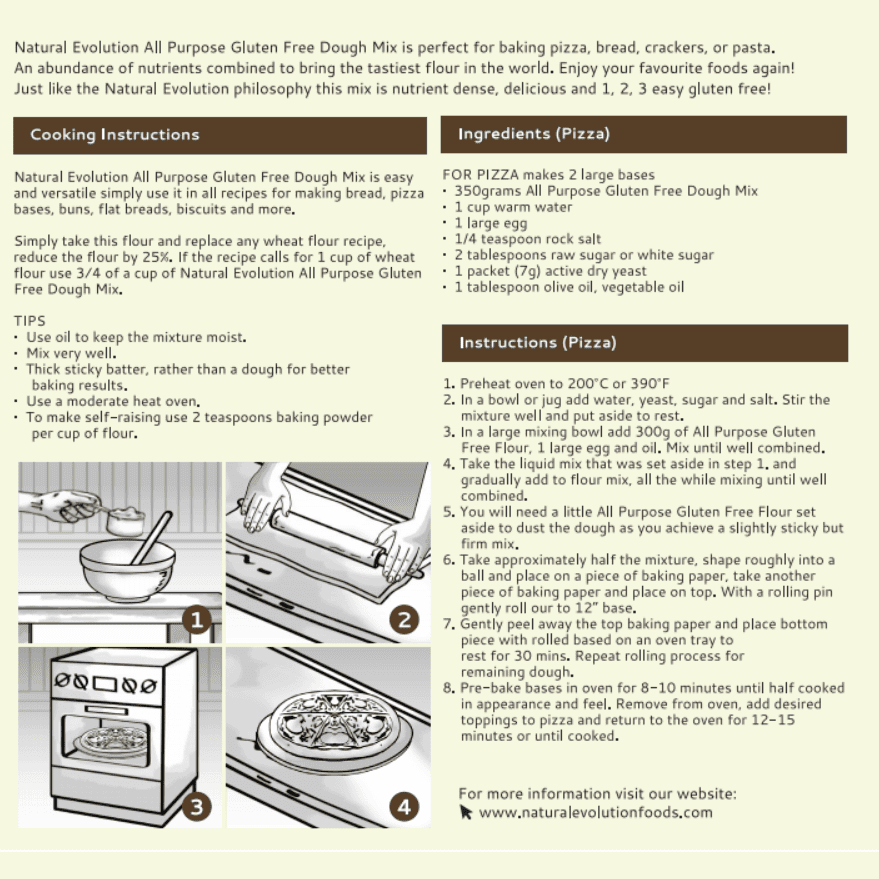 Natural Evolution All Purpose Gluten Free Dough Mix is perfect for baking pizza, bread, crackers, or pasta. An abundance of nutrients combined to bring the tastiest flour in the world. Enjoy your favourite foods again! Just like the Natural Evolution philosophy this mix is nutrient dense, delicious and 1, 2, 3 easy gluten free!

Cooking Instructions

Natural Evolution All Purpose Gluten Free Dough Mix is easy and versatile simply use it in all recipes for making bread, pizza bases, buns, flat breads, biscuits and more.

Simply take this flour and replace any wheat flour recipe, reduce the flour by 25%. If the recipe calls for 1 cup of wheat flour use 3/4 of a cup of Natural Evolution All Purpose Gluten Free Dough Mix.

TIPS
• Use oil to keep the mixture moist.
• Mix very well.
• Thick sticky batter, rather than a dough for better baking results.
• Use a moderate heat oven.
• To make self-raising use 2 teaspoons baking powder per cup of flour.

1
2
3
4

Ingredients (Pizza)

FOR PIZZA makes 2 large bases
• 350grams All Purpose Gluten Free Dough Mix
• 1 cup warm water
• 1 large egg
• 1/4 teaspoon rock salt
• 2 tablespoons raw sugar or white sugar
• 1 packet (7g) active dry yeast
• 1 tablespoon olive oil, vegetable oil

Instructions (Pizza)

1. Preheat oven to 200°C or 390°F
2. In a bowl or jug add water, yeast, sugar and salt. Stir the mixture well and put aside to rest.
3. In a large mixing bowl add 300g of All Purpose Gluten Free Flour, 1 large egg and oil. Mix until well combined.
4. Take the liquid mix that was set aside in step 1, and gradually add to flour mix, all the while mixing until well combined.
5. You will need a little All Purpose Gluten Free Flour set aside to dust the dough as you achieve a slightly sticky but firm mix.
6. Take approximately half the mixture, shape roughly into a ball and place on a piece of baking paper, take another piece of baking paper and place on top. With a rolling pin gently roll our to 12" base.
7. Gently peel away the top baking paper and place bottom piece with rolled based on an oven tray to rest for 30 mins. Repeat rolling process for remaining dough.
8. Pre-bake bases in oven for 8-10 minutes until half cooked in appearance and feel. Remove from oven, add desired toppings to pizza and return to the oven for 12-15 minutes or until cooked.

For more information visit our website:
www.naturalevolutionfoods.com