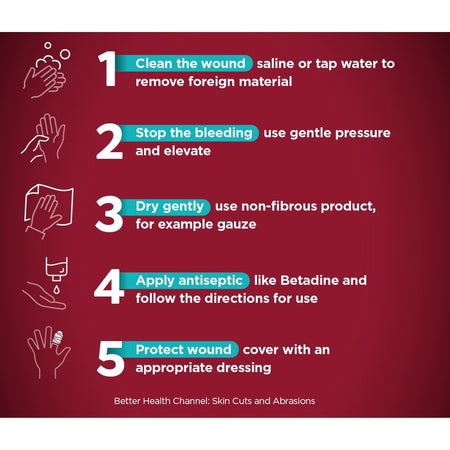 1 Clean the wound saline or tap water to remove foreign material

2 Stop the bleeding use gentle pressure and elevate

3 Dry gently use non-fibrous product, for example gauze

4 Apply antiseptic like Betadine and follow the directions for use

5 Protect wound cover with an appropriate dressing

Better Health Channel: Skin Cuts and Abrasions