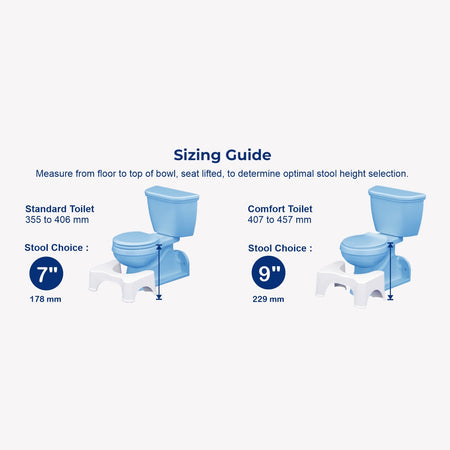 Sizing Guide

Measure from floor to top of bowl, seat lifted, to determine optimal stool height selection.

Standard Toilet
355 to 406 mm

Stool Choice :

7"

178 mm

Comfort Toilet
407 to 457 mm

Stool Choice :

9"

229 mm