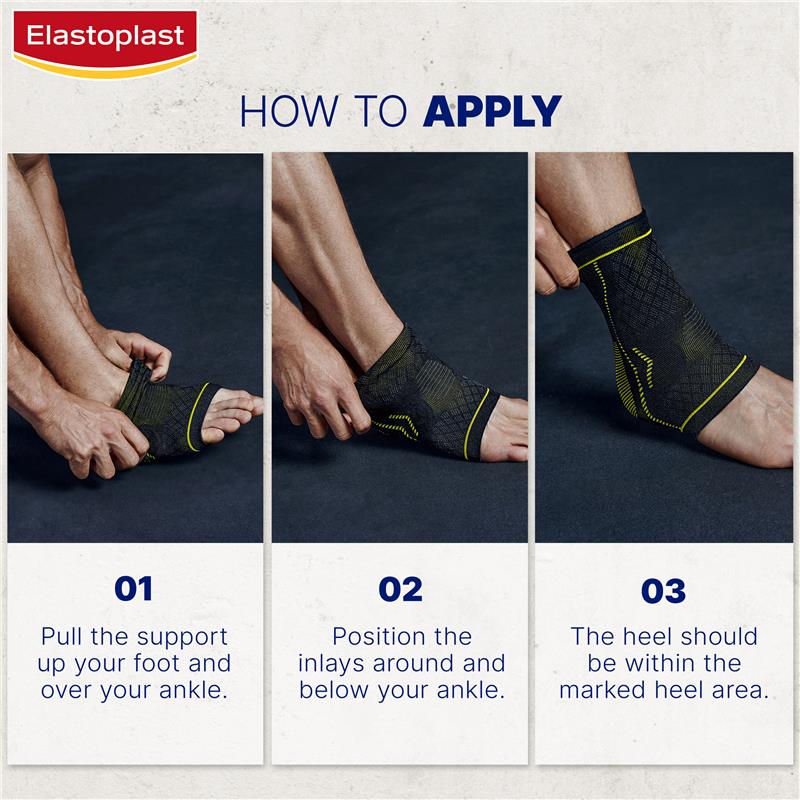 Elastoplast

HOW TO APPLY

01

Pull the support up your foot and over your ankle.

02

Position the inlays around and below your ankle.

03

The heel should be within the marked heel area.