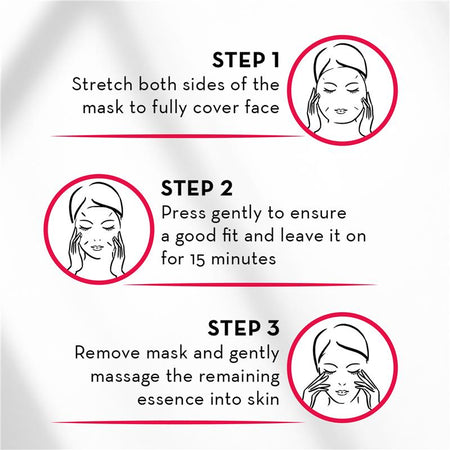 STEP 1
Stretch both sides of the mask to fully cover face

STEP 2
Press gently to ensure a good fit and leave it on for 15 minutes

STEP 3
Remove mask and gently massage the remaining essence into skin