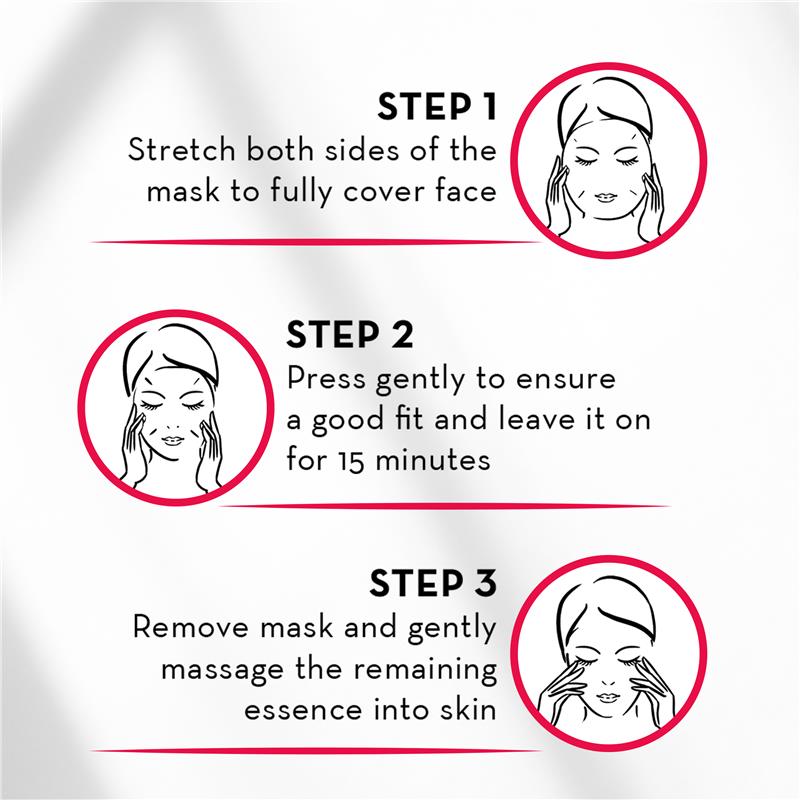 STEP 1
Stretch both sides of the mask to fully cover face

STEP 2
Press gently to ensure a good fit and leave it on for 15 minutes

STEP 3
Remove mask and gently massage the remaining essence into skin