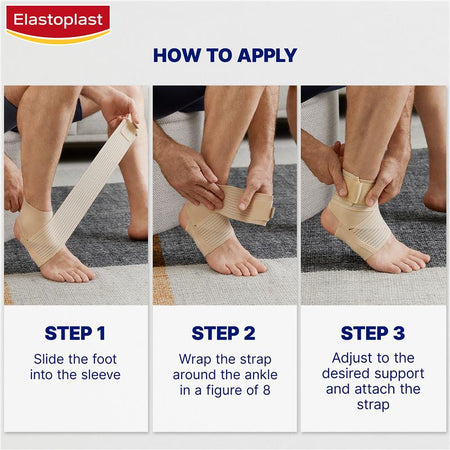 Elastoplast

HOW TO APPLY

STEP 1

Slide the foot into the sleeve

STEP 2

Wrap the strap around the ankle in a figure of 8

STEP 3

Adjust to the desired support and attach the strap