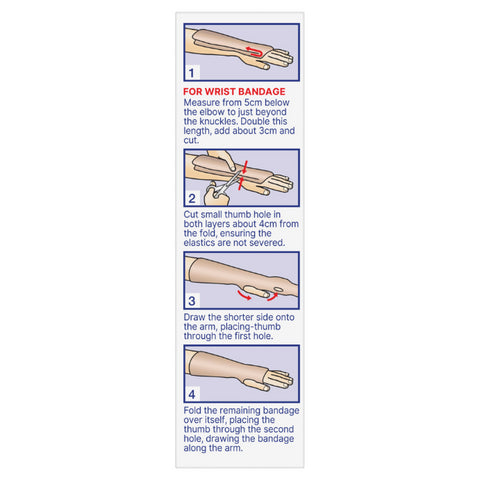 1

FOR WRIST BANDAGE
Measure from 5cm below the elbow to just beyond the knuckles. Double this length, add about 3cm and cut.

2

Cut small thumb hole in both layers about 4cm from the fold, ensuring the elastics are not severed.

3

Draw the shorter side onto the arm, placing-thumb through the first hole.

4

Fold the remaining bandage over itself, placing the thumb through the second hole, drawing the bandage along the arm.