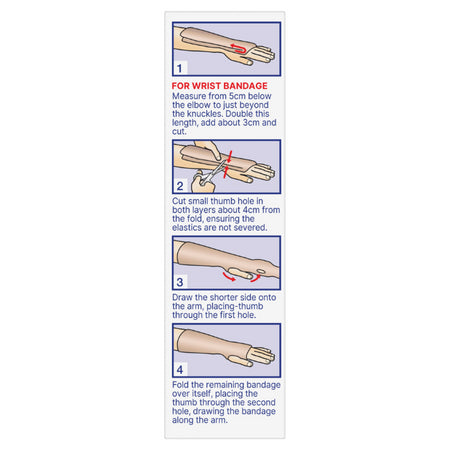 1

FOR WRIST BANDAGE
Measure from 5cm below the elbow to just beyond the knuckles. Double this length, add about 3cm and cut.

2

Cut small thumb hole in both layers about 4cm from the fold, ensuring the elastics are not severed.

3

Draw the shorter side onto the arm, placing-thumb through the first hole.

4

Fold the remaining bandage over itself, placing the thumb through the second hole, drawing the bandage along the arm.