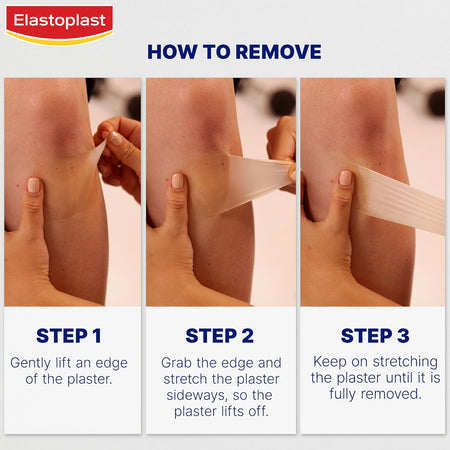 Elastoplast

HOW TO REMOVE

STEP 1

Gently lift an edge of the plaster.

STEP 2

Grab the edge and stretch the plaster sideways, so the plaster lifts off.

STEP 3

Keep on stretching the plaster until it is fully removed.