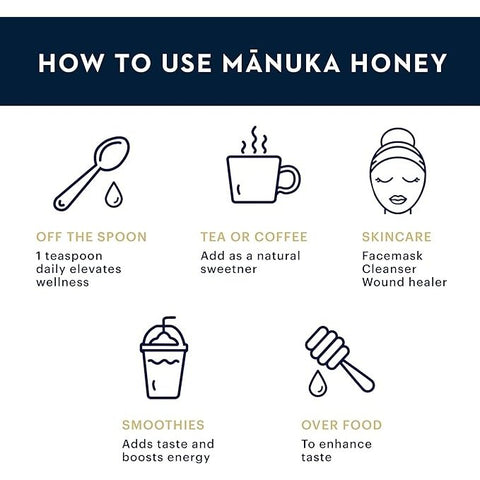 HOW TO USE MĀNUKA HONEY

OFF THE SPOON
1 teaspoon daily elevates wellness

TEA OR COFFEE
Add as a natural sweetner

SKINCARE
Facemask
Cleanser
Wound healer

SMOOTHIES
Adds taste and boosts energy

OVER FOOD
To enhance taste