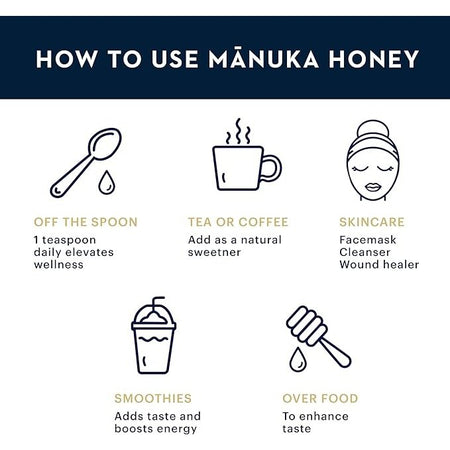 HOW TO USE MĀNUKA HONEY

OFF THE SPOON
1 teaspoon daily elevates wellness

TEA OR COFFEE
Add as a natural sweetner

SKINCARE
Facemask
Cleanser
Wound healer

SMOOTHIES
Adds taste and boosts energy

OVER FOOD
To enhance taste