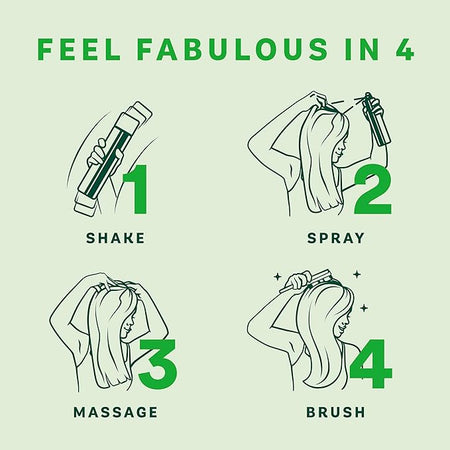 FEEL FABULOUS IN 4

1
SHAKE

2
SPRAY

3
MASSAGE

4
BRUSH