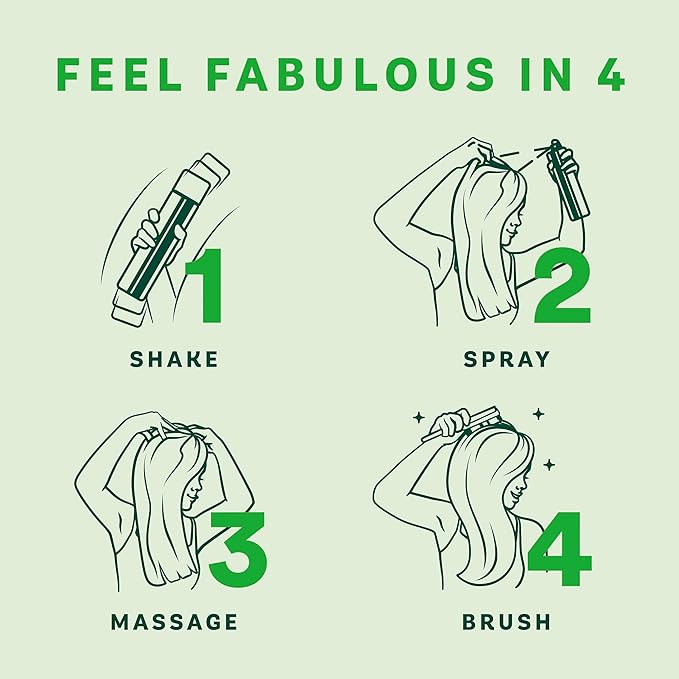 FEEL FABULOUS IN 4

1
SHAKE

2
SPRAY

3
MASSAGE

4
BRUSH