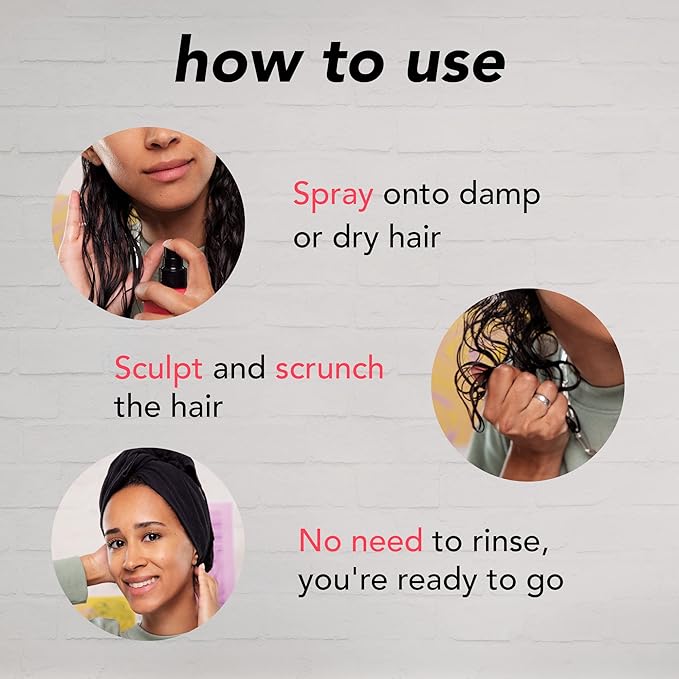 how to use

Spray onto damp or dry hair

Sculpt and scrunch the hair

No need to rinse, you're ready to go