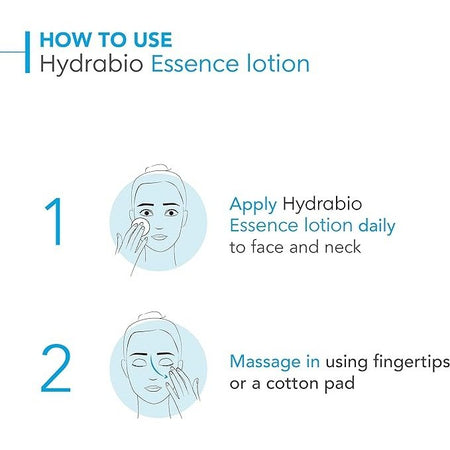 HOW TO USE
Hydrabio Essence lotion

1

Apply Hydrabio Essence lotion daily to face and neck

2

Massage in using fingertips or a cotton pad