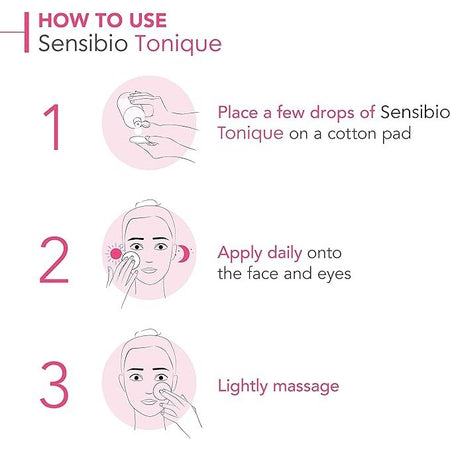 HOW TO USE
Sensibio Tonique

1

Place a few drops of Sensibio Tonique on a cotton pad

2

Apply daily onto the face and eyes

3

Lightly massage