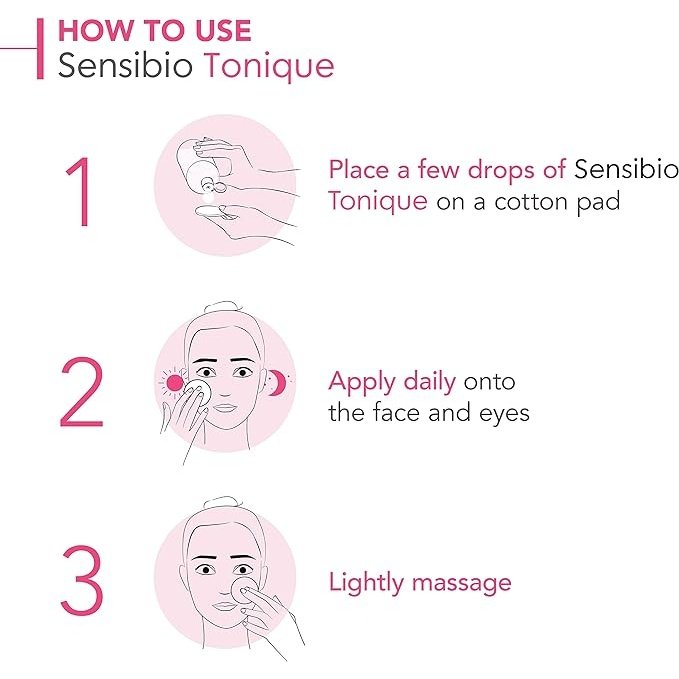 HOW TO USE
Sensibio Tonique

1

Place a few drops of Sensibio Tonique on a cotton pad

2

Apply daily onto the face and eyes

3

Lightly massage