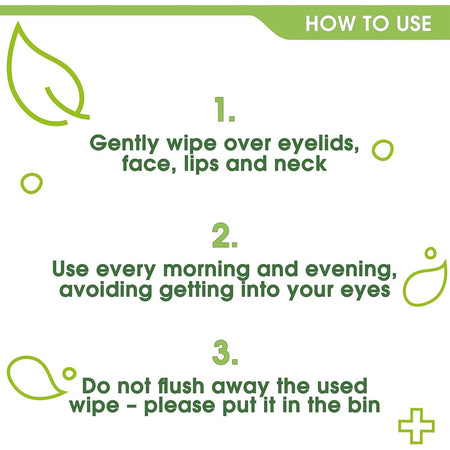 HOW TO USE

1.

Gently wipe over eyelids, face, lips and neck

2.

Use every morning and evening, avoiding getting into your eyes

3.

Do not flush away the used wipe – please put it in the bin