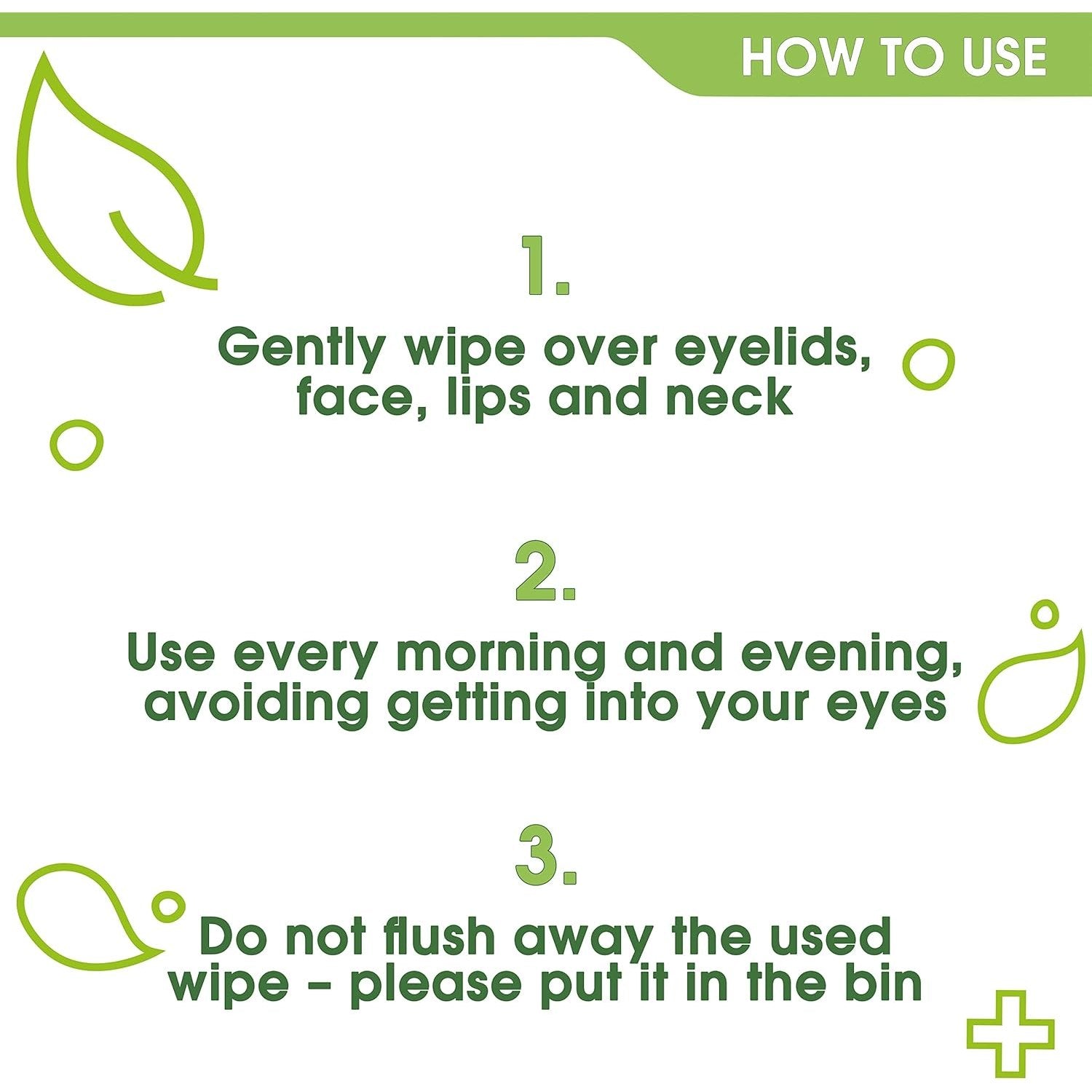 HOW TO USE

1.

Gently wipe over eyelids, face, lips and neck

2.

Use every morning and evening, avoiding getting into your eyes

3.

Do not flush away the used wipe – please put it in the bin