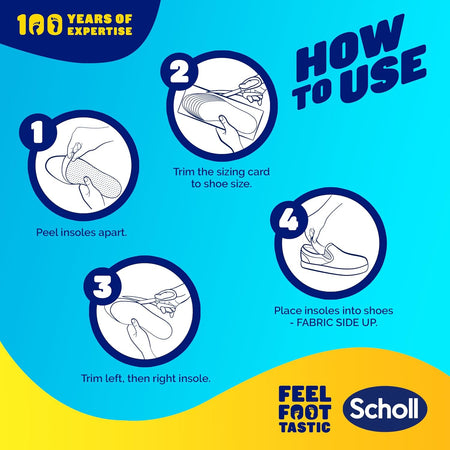 100 YEARS OF EXPERTISE

HOW TO USE

1
Peel insoles apart.

2
Trim the sizing card to shoe size.

3
Trim left, then right insole.

4
Place insoles into shoes - FABRIC SIDE UP.

FEEL FOOT TASTIC

Scholl