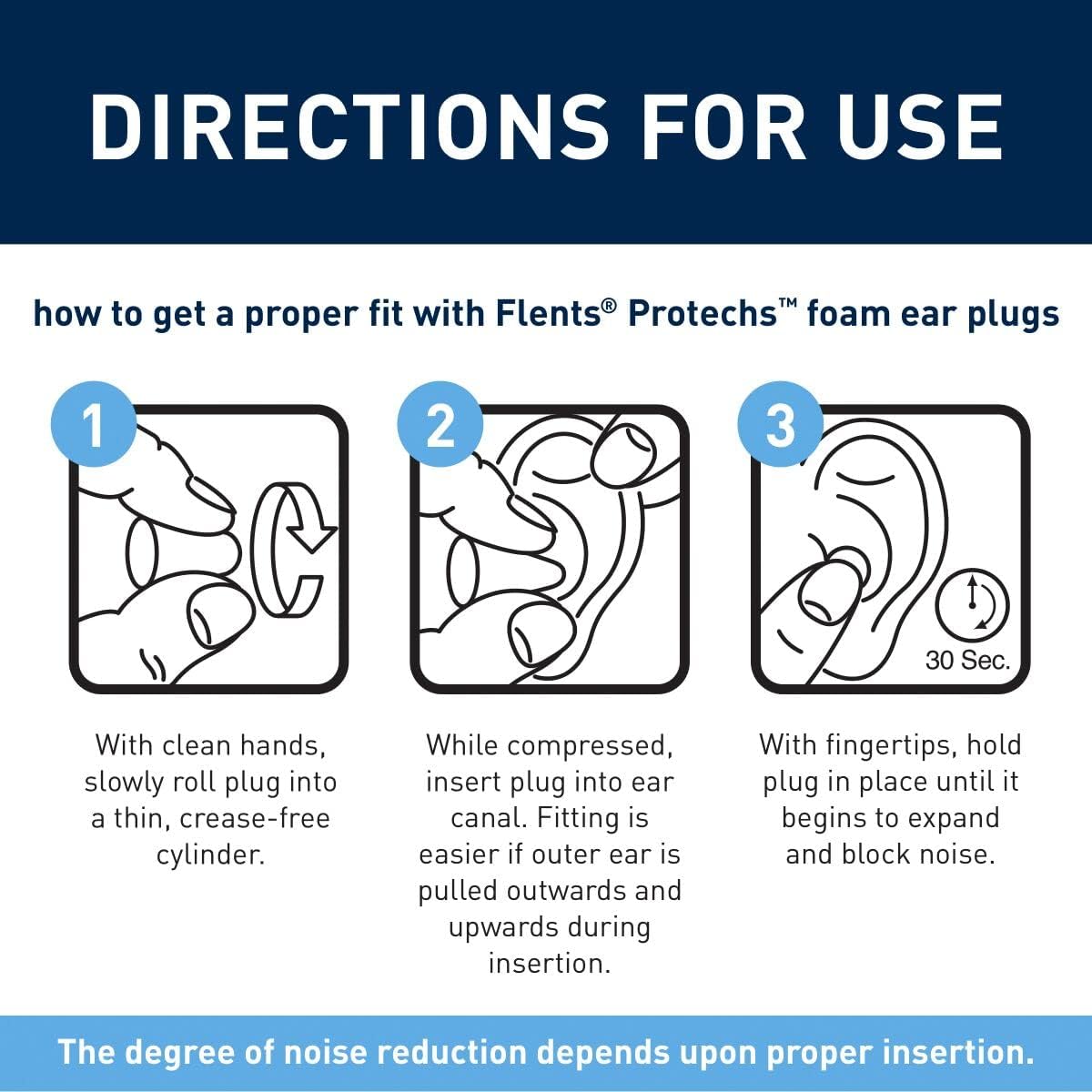 DIRECTIONS FOR USE

how to get a proper fit with Flents® Protechs™ foam ear plugs

1

With clean hands, slowly roll plug into a thin, crease-free cylinder.

2

While compressed, insert plug into ear canal. Fitting is easier if outer ear is pulled outwards and upwards during insertion.

3

30 Sec.

With fingertips, hold plug in place until it begins to expand and block noise.

The degree of noise reduction depends upon proper insertion.