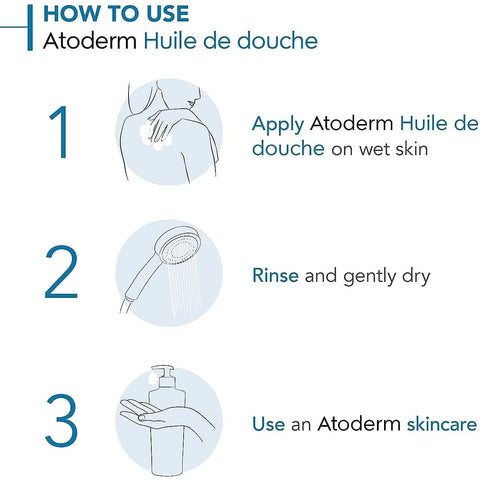 HOW TO USE
Atoderm Huile de douche

1

Apply Atoderm Huile de douche on wet skin

2

Rinse and gently dry

3

Use an Atoderm skincare