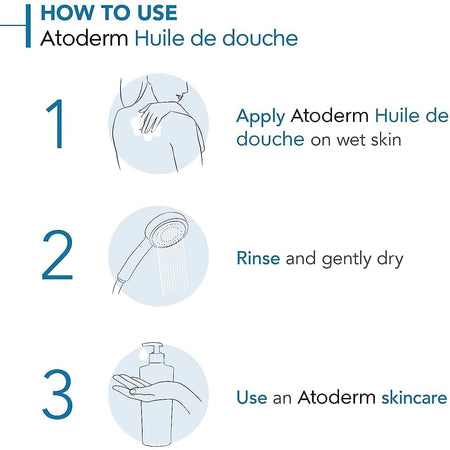 HOW TO USE
Atoderm Huile de douche

1

Apply Atoderm Huile de douche on wet skin

2

Rinse and gently dry

3

Use an Atoderm skincare