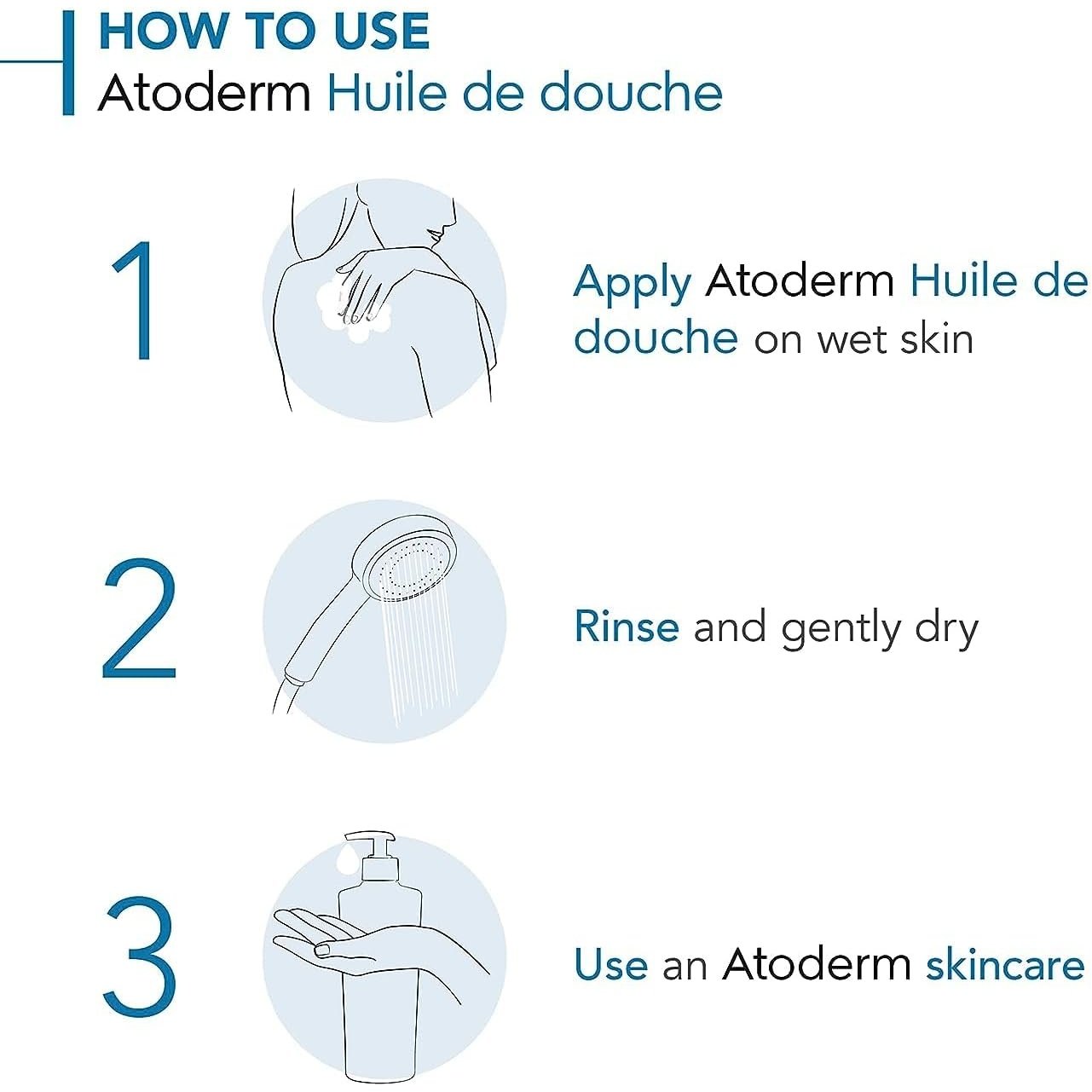 HOW TO USE
Atoderm Huile de douche

1

Apply Atoderm Huile de douche on wet skin

2

Rinse and gently dry

3

Use an Atoderm skincare