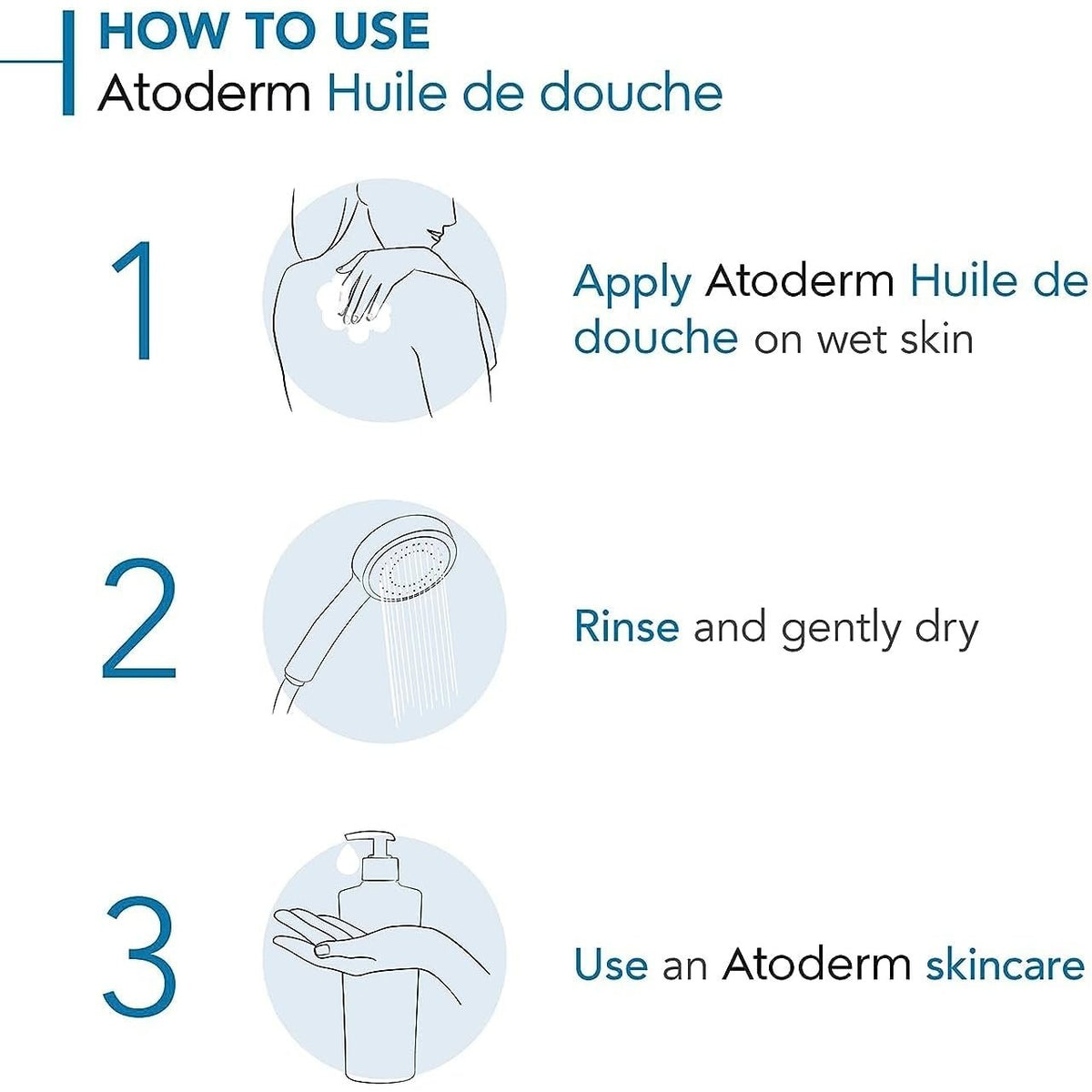 HOW TO USE
Atoderm Huile de douche

1

Apply Atoderm Huile de douche on wet skin

2

Rinse and gently dry

3

Use an Atoderm skincare