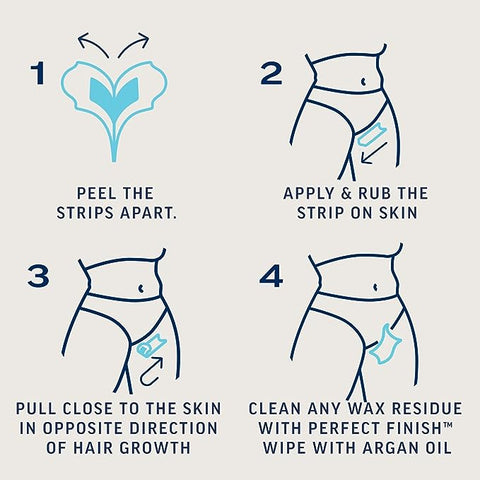 1

PEEL THE STRIPS APART.

2

APPLY & RUB THE STRIP ON SKIN

3

PULL CLOSE TO THE SKIN IN OPPOSITE DIRECTION OF HAIR GROWTH

4

CLEAN ANY WAX RESIDUE WITH PERFECT FINISH™ WIPE WITH ARGAN OIL