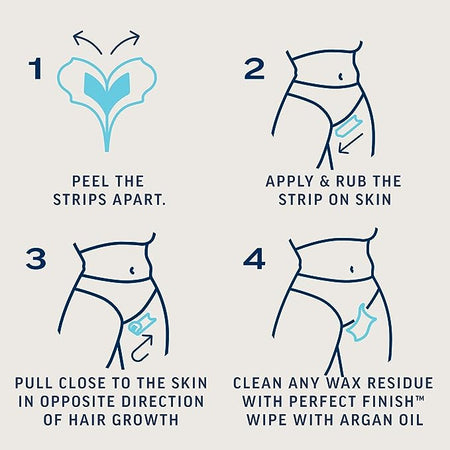 1

PEEL THE STRIPS APART.

2

APPLY & RUB THE STRIP ON SKIN

3

PULL CLOSE TO THE SKIN IN OPPOSITE DIRECTION OF HAIR GROWTH

4

CLEAN ANY WAX RESIDUE WITH PERFECT FINISH™ WIPE WITH ARGAN OIL