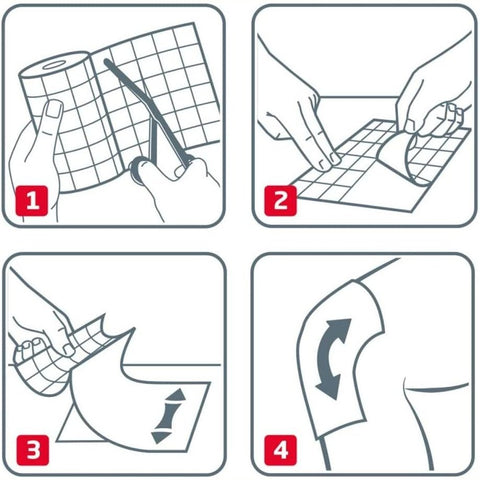 1

2

3

4