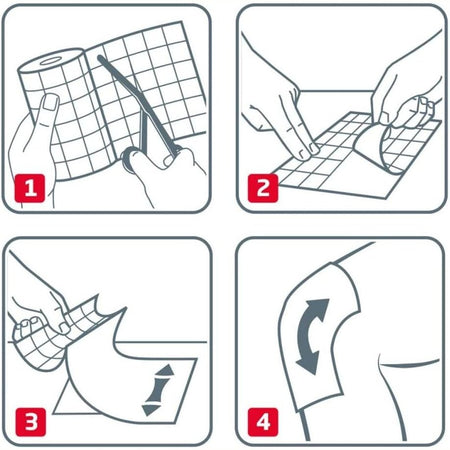 1

2

3

4