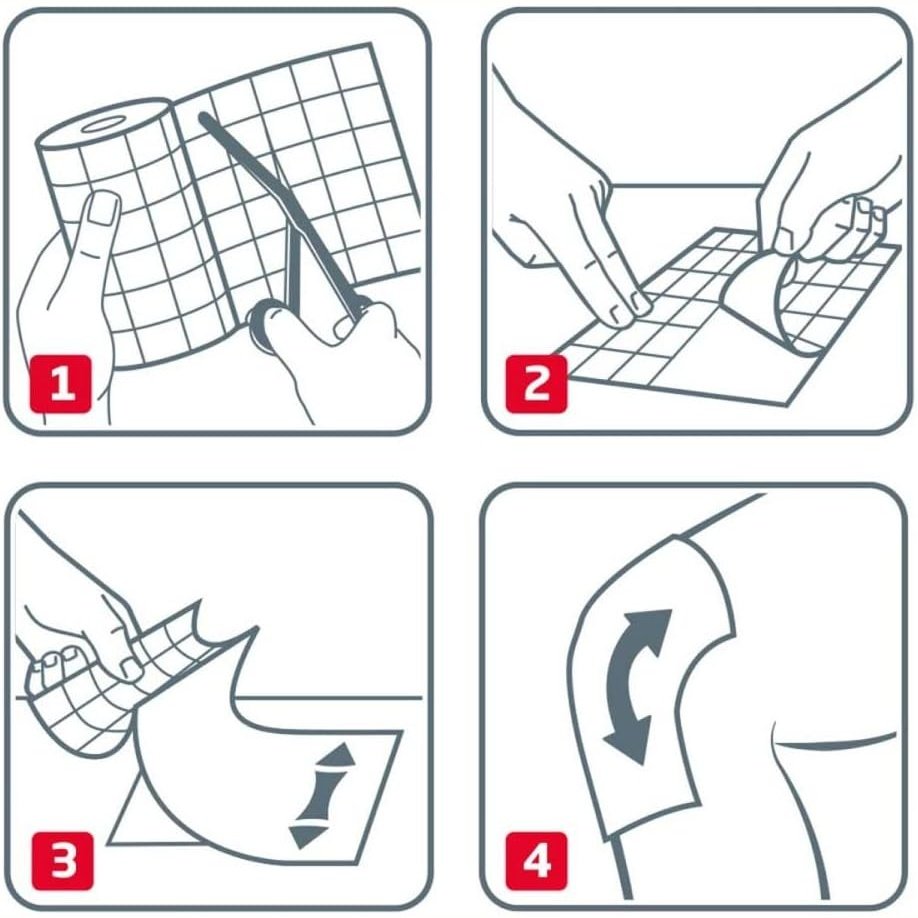 1

2

3

4