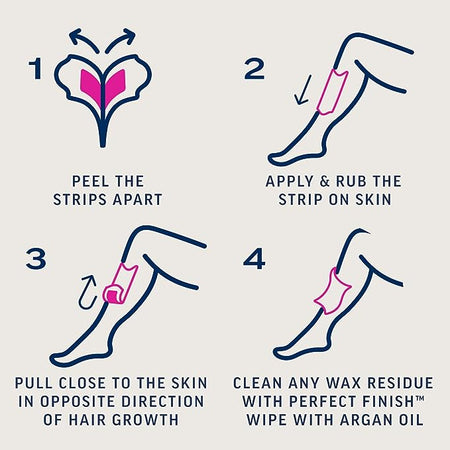 1

PEEL THE STRIPS APART

2

APPLY & RUB THE STRIP ON SKIN

3

PULL CLOSE TO THE SKIN IN OPPOSITE DIRECTION OF HAIR GROWTH

4

CLEAN ANY WAX RESIDUE WITH PERFECT FINISH™ WIPE WITH ARGAN OIL