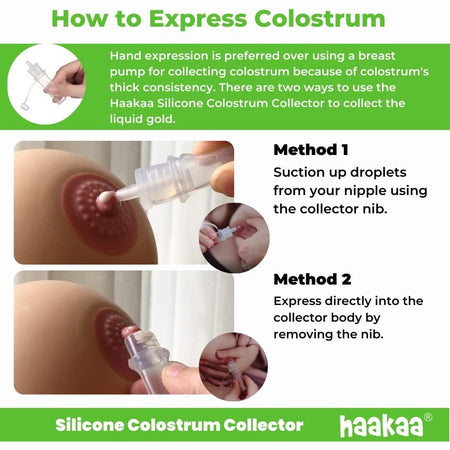 How to Express Colostrum

Hand expression is preferred over using a breast pump for collecting colostrum because of colostrum's thick consistency. There are two ways to use the Haakaa Silicone Colostrum Collector to collect the liquid gold.

Method 1
Suction up droplets from your nipple using the collector nib.

Method 2
Express directly into the collector body by removing the nib.

Silicone Colostrum Collector

haakaa®