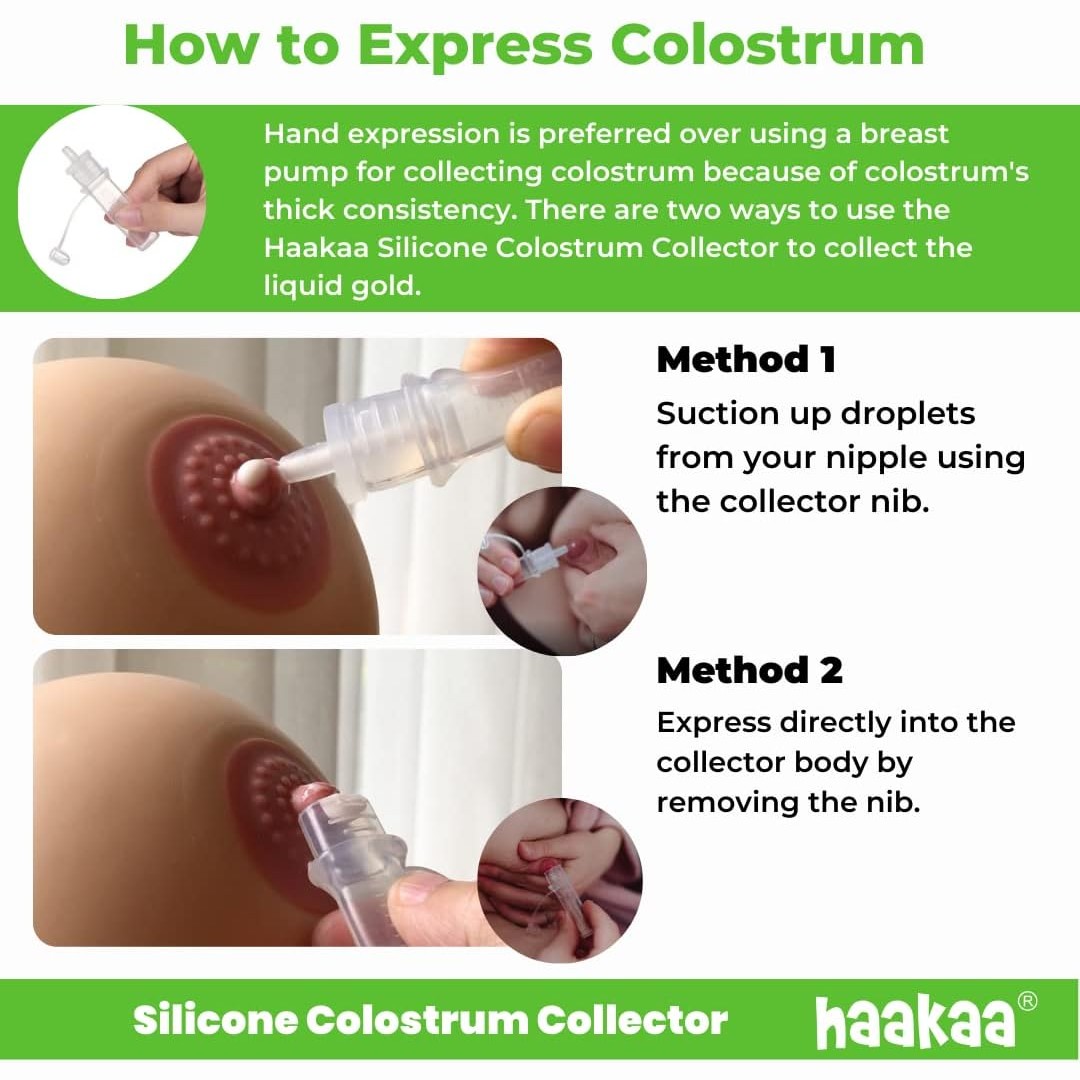 How to Express Colostrum

Hand expression is preferred over using a breast pump for collecting colostrum because of colostrum's thick consistency. There are two ways to use the Haakaa Silicone Colostrum Collector to collect the liquid gold.

Method 1

Suction up droplets from your nipple using the collector nib.

Method 2

Express directly into the collector body by removing the nib.

Silicone Colostrum Collector

haakaa®