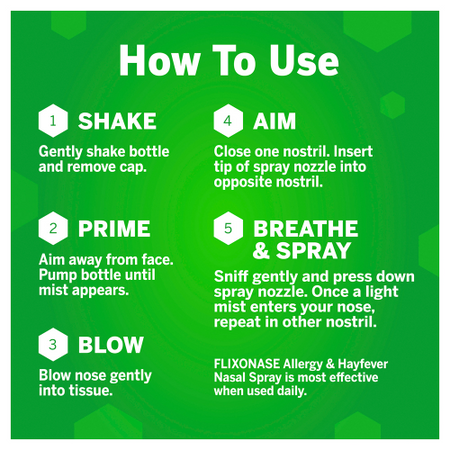 How To Use

1 SHAKE

Gently shake bottle and remove cap.

2 PRIME

Aim away from face. Pump bottle until mist appears.

3 BLOW

Blow nose gently into tissue.

4 AIM

Close one nostril. Insert tip of spray nozzle into opposite nostril.

5 BREATHE & SPRAY

Sniff gently and press down spray nozzle. Once a light mist enters your nose, repeat in other nostril.

FLIXONASE Allergy & Hayfever Nasal Spray is most effective when used daily.