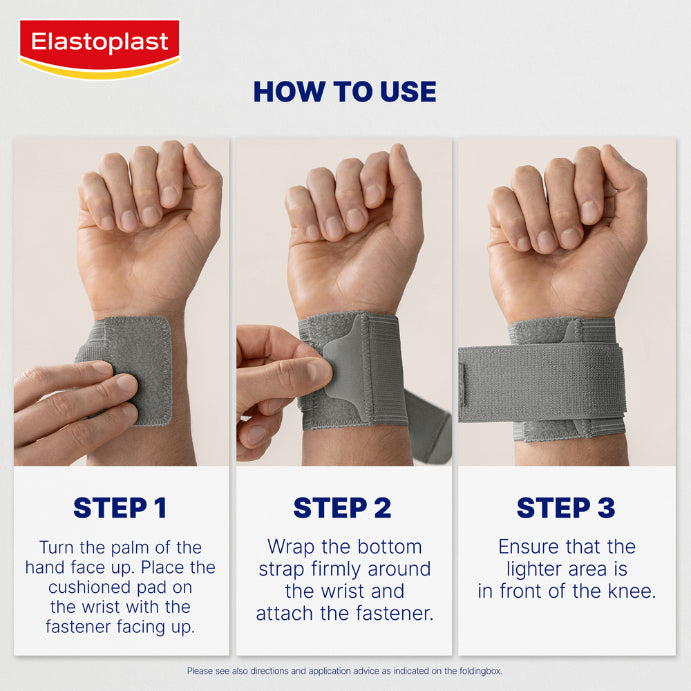 Elastoplast

HOW TO USE

STEP 1

Turn the palm of the hand face up. Place the cushioned pad on the wrist with the fastener facing up.

STEP 2

Wrap the bottom strap firmly around the wrist and attach the fastener.

STEP 3

Ensure that the lighter area is in front of the knee.

Please see also directions and application advice as indicated on the foldingbox.