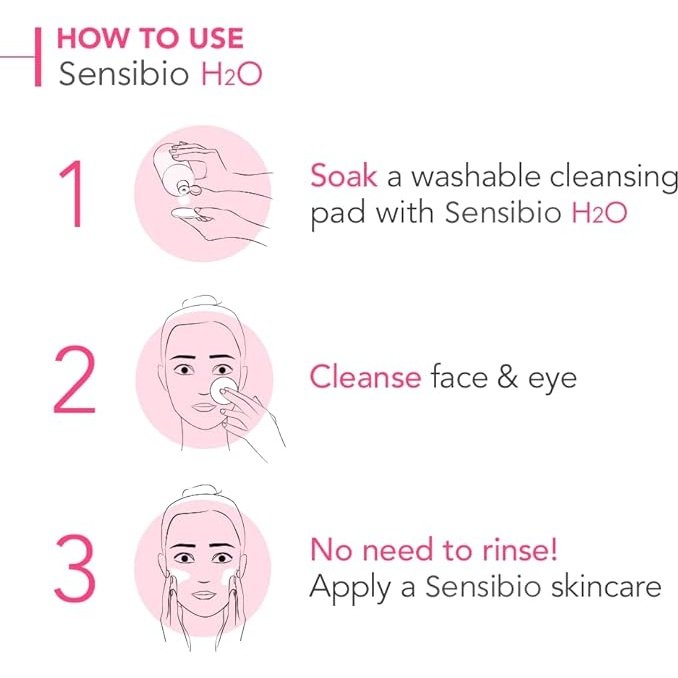 HOW TO USE
Sensibio $H_2O$

1

Soak a washable cleansing pad with Sensibio $H_2O$

2

Cleanse face & eye

3

No need to rinse!
Apply a Sensibio skincare