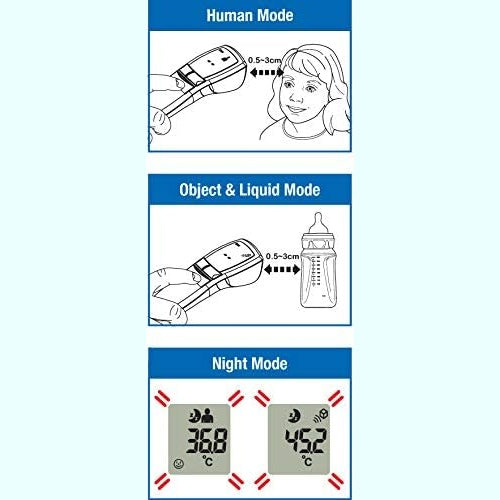 Human Mode

0.5~3cm

Object & Liquid Mode

0.5~3cm

Night Mode

36.8
°C

45.2
°C