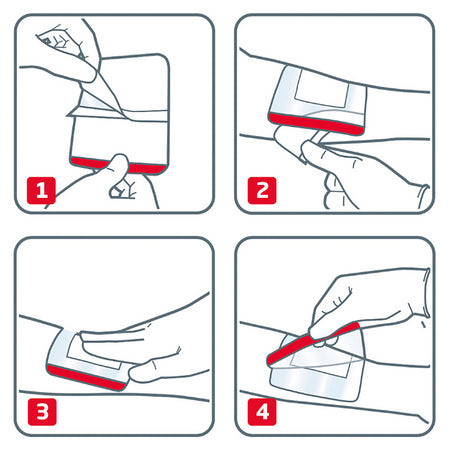 1

2

3

4