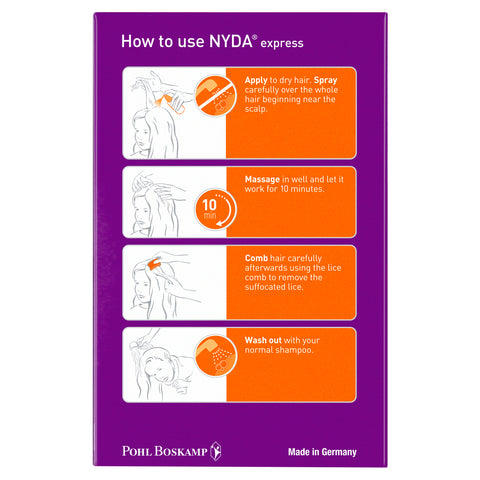 How to use NYDA® express

Apply to dry hair. Spray carefully over the whole hair beginning near the scalp.

10 min

Massage in well and let it work for 10 minutes.

Comb hair carefully afterwards using the lice comb to remove the suffocated lice.

Wash out with your normal shampoo.

POHL BOSKAMP

Made in Germany