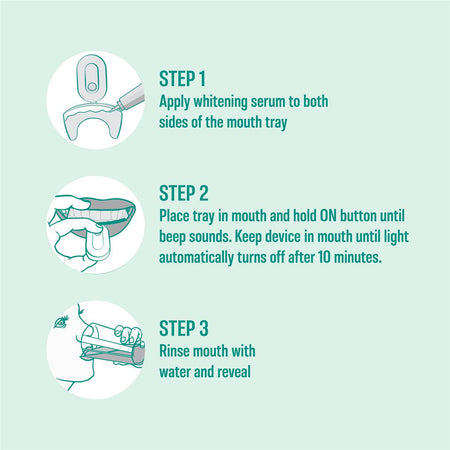 STEP 1
Apply whitening serum to both sides of the mouth tray

STEP 2
Place tray in mouth and hold ON button until beep sounds. Keep device in mouth until light automatically turns off after 10 minutes.

STEP 3
Rinse mouth with water and reveal