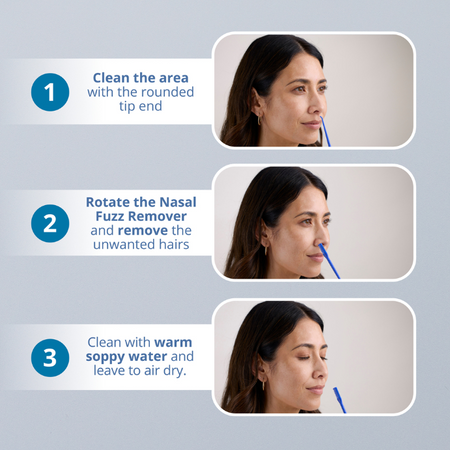 1

Clean the area with the rounded tip end

2

Rotate the Nasal Fuzz Remover and remove the unwanted hairs

3

Clean with warm soppy water and leave to air dry.