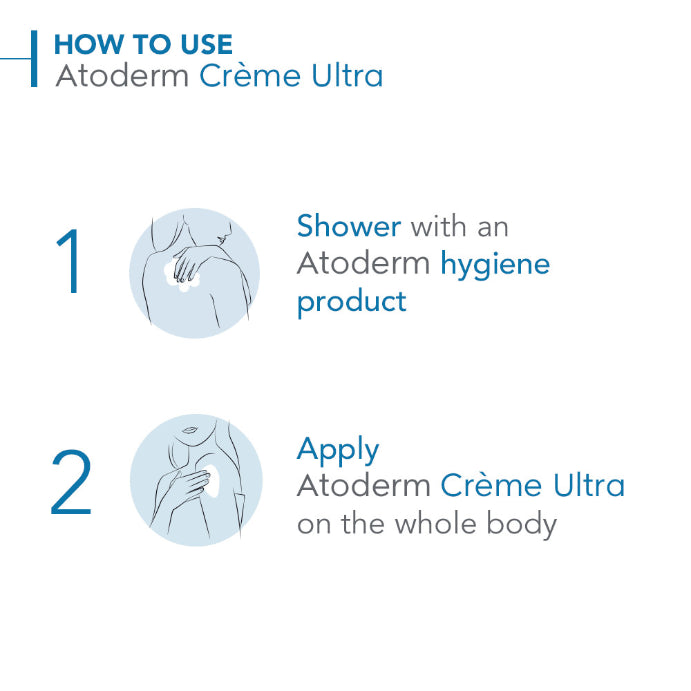 HOW TO USE
Atoderm Crème Ultra

1

Shower with an Atoderm hygiene product

2

Apply
Atoderm Crème Ultra
on the whole body