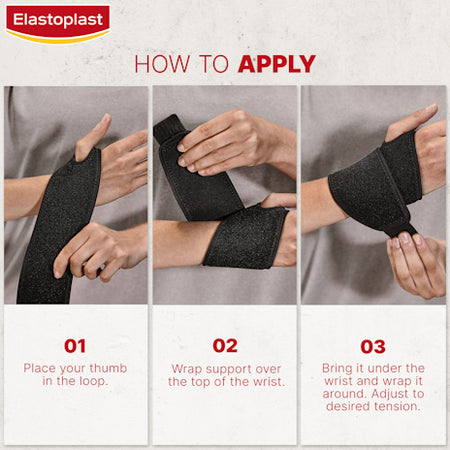 Elastoplast

HOW TO APPLY

01

Place your thumb in the loop.

02

Wrap support over the top of the wrist.

03

Bring it under the wrist and wrap it around. Adjust to desired tension.