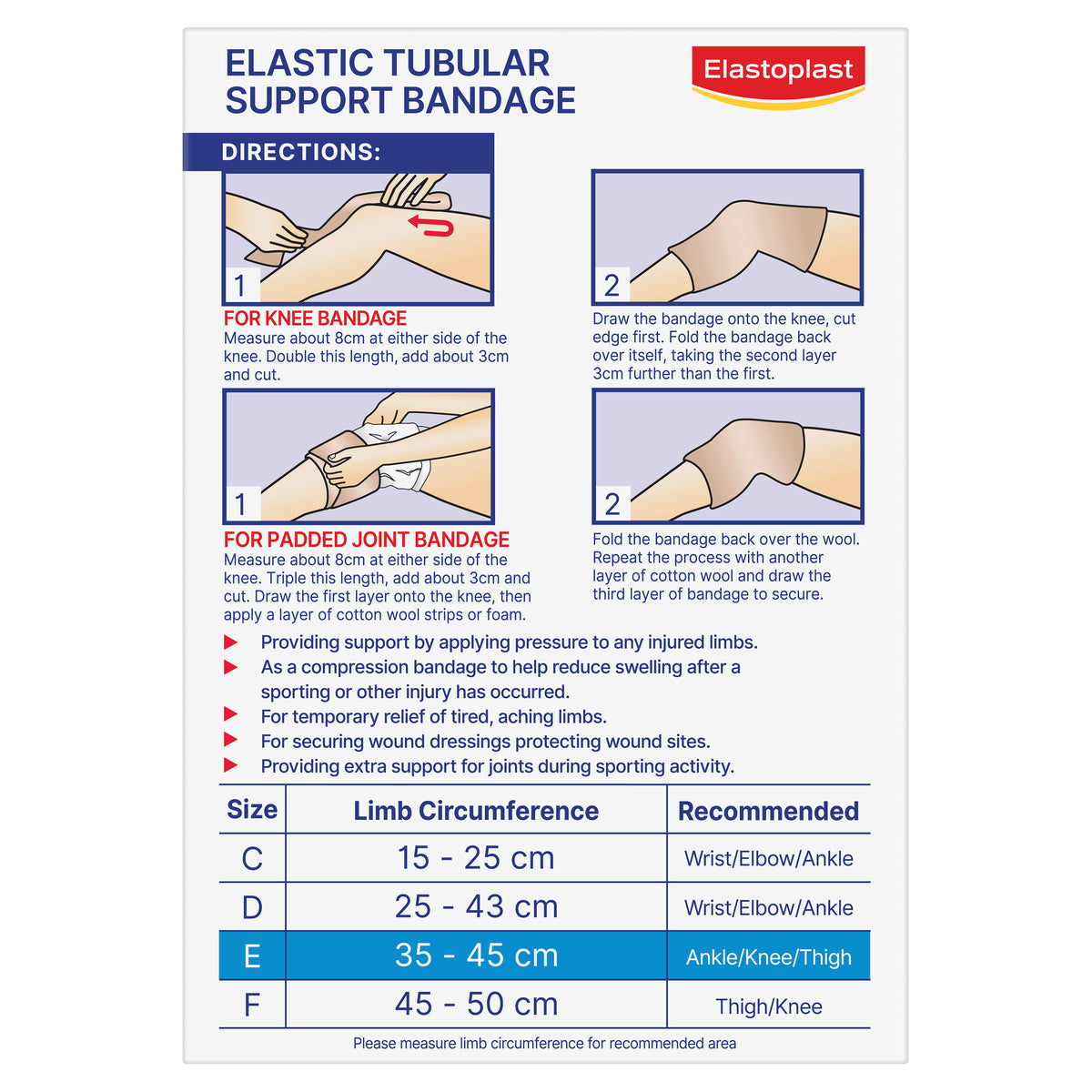 ELASTIC TUBULAR SUPPORT BANDAGE

Elastoplast

DIRECTIONS:

1

FOR KNEE BANDAGE
Measure about 8cm at either side of the knee. Double this length, add about 3cm and cut.

2

Draw the bandage onto the knee, cut edge first. Fold the bandage back over itself, taking the second layer 3cm further than the first.

1

FOR PADDED JOINT BANDAGE
Measure about 8cm at either side of the knee. Triple this length, add about 3cm and cut. Draw the first layer onto the knee, then apply a layer of cotton wool strips or foam.

2

Fold the bandage back over the wool. Repeat the process with another layer of cotton wool and draw the third layer of bandage to secure.

Providing support by applying pressure to any injured limbs.
As a compression bandage to help reduce swelling after a sporting or other injury has occurred.
For temporary relief of tired, aching limbs.
For securing wound dressings protecting wound sites.
Providing extra support for joints during sporting activity.

| Size | Limb Circumference | Recommended |
|---|---|---|
| C | 15 - 25 cm | Wrist/Elbow/Ankle |
| D | 25 - 43 cm | Wrist/Elbow/Ankle |
| E | 35 - 45 cm | Ankle/Knee/Thigh |
| F | 45 - 50 cm | Thigh/Knee |

Please measure limb circumference for recommended area