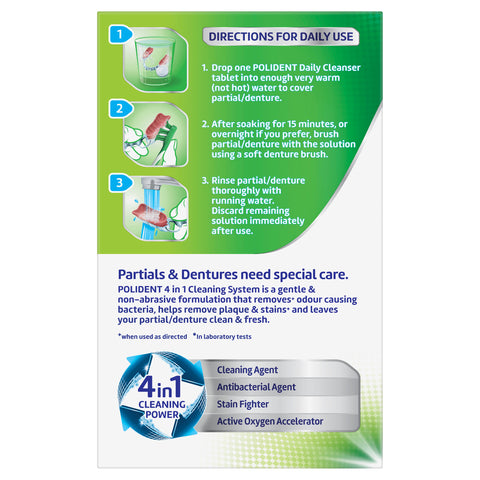 1

2

3

DIRECTIONS FOR DAILY USE

1. Drop one POLIDENT Daily Cleanser tablet into enough very warm (not hot) water to cover partial/denture.

2. After soaking for 15 minutes, or overnight if you prefer, brush partial/denture with the solution using a soft denture brush.

3. Rinse partial/denture thoroughly with running water. Discard remaining solution immediately after use.

Partials & Dentures need special care.
POLIDENT 4 in 1 Cleaning System is a gentle & non-abrasive formulation that removes* odour causing bacteria, helps remove plaque & stains* and leaves your partial/denture clean & fresh.

*when used as directed *In laboratory tests

4in1 CLEANING POWER

Cleaning Agent
Antibacterial Agent
Stain Fighter
Active Oxygen Accelerator